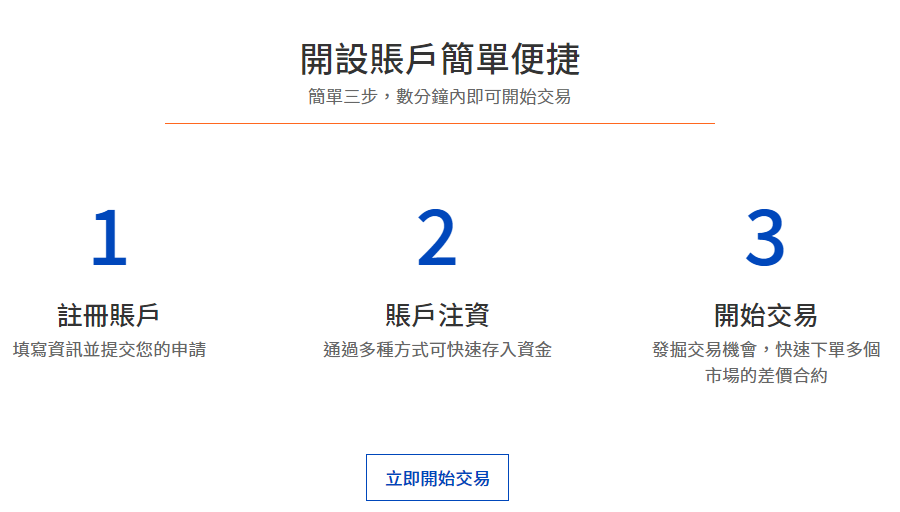 開設賬戶簡單便捷

簡單三步，數分鐘內即可開始交易

1

註冊賬戶

填寫資訊並提交您的申請

2

賬戶注資

通過多種方式可快速存入資金

3

開始交易

發掘交易機會，快速下單多個市場的差價合約

立即開始交易