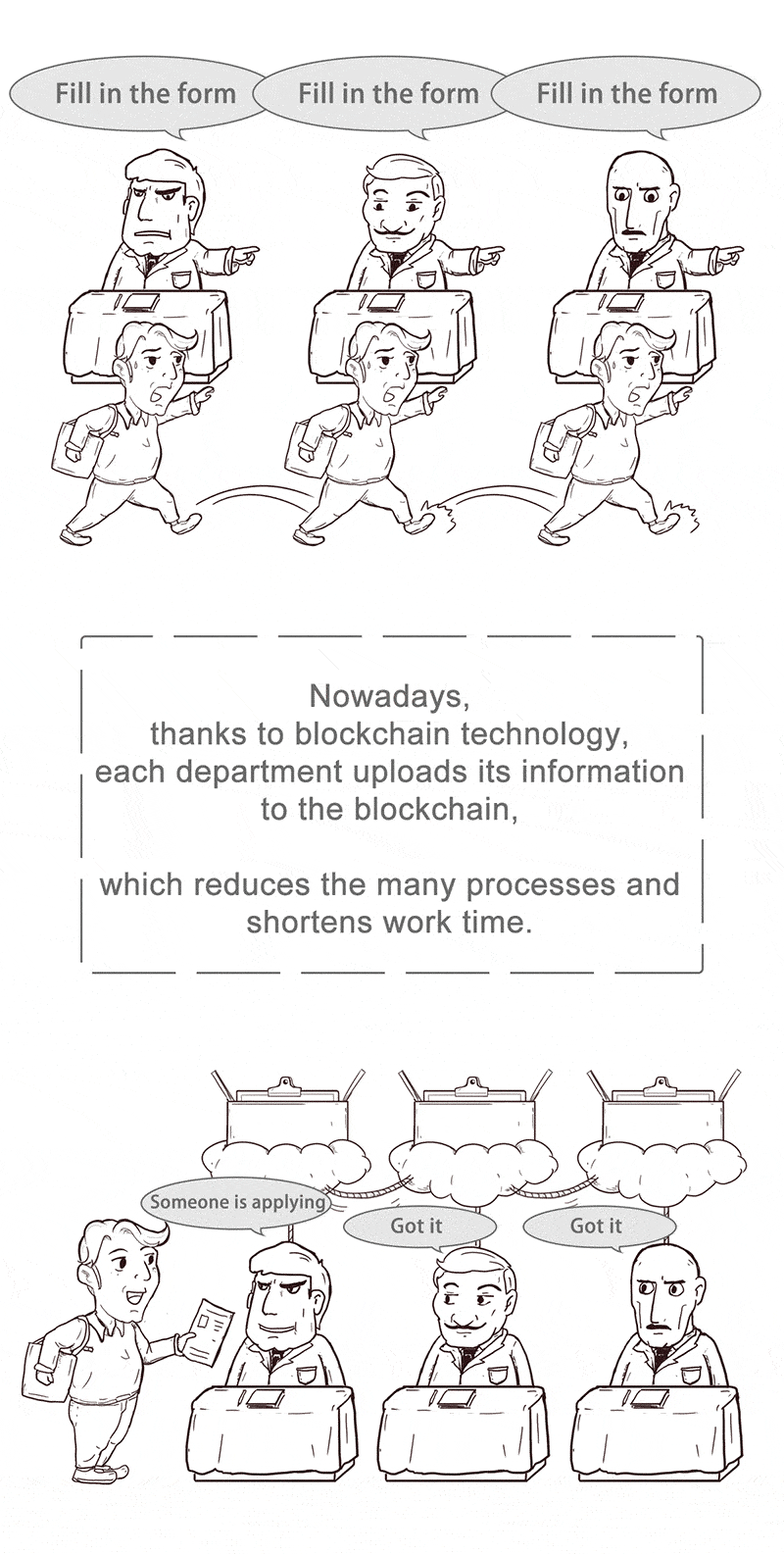 Fill in the form

Fill in the form

Fill in the form

Nowadays, thanks to blockchain technology, each department uploads its information to the blockchain,

which reduces the many processes and shortens work time.

Someone is applying

Got it

Got it